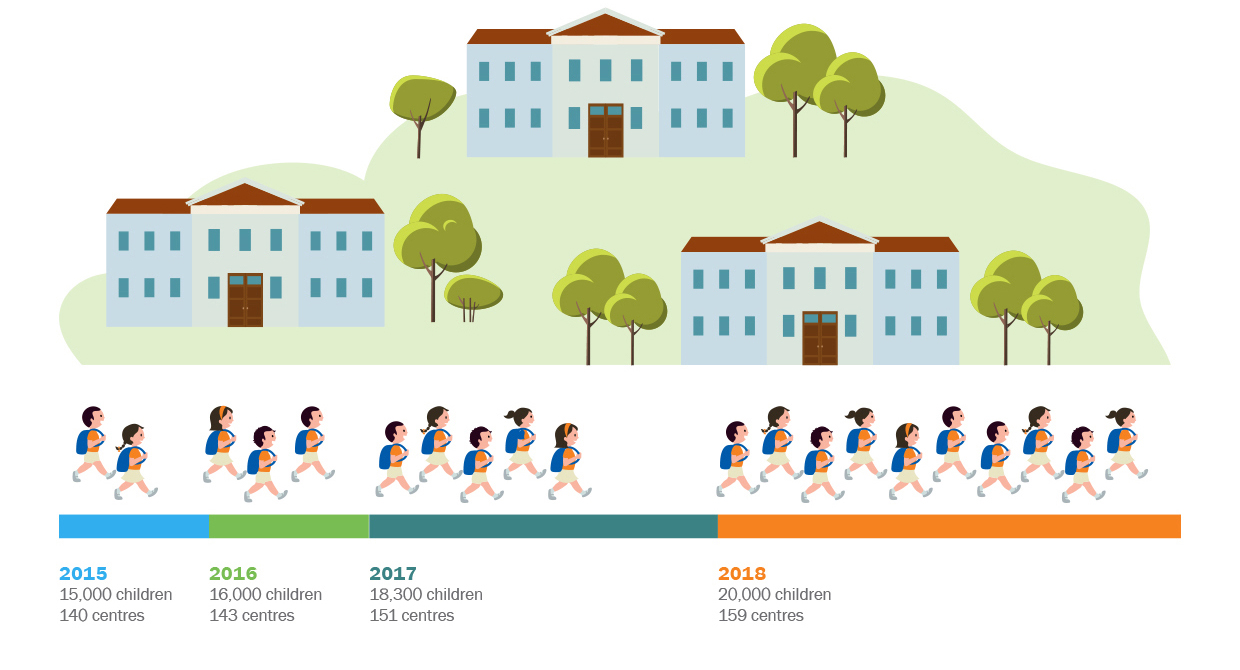 2015
15,000 children
140 centres

2016
16,000 children
143 centres

2017
18,300 children
151 centres

2018
20,000 children
159 centres